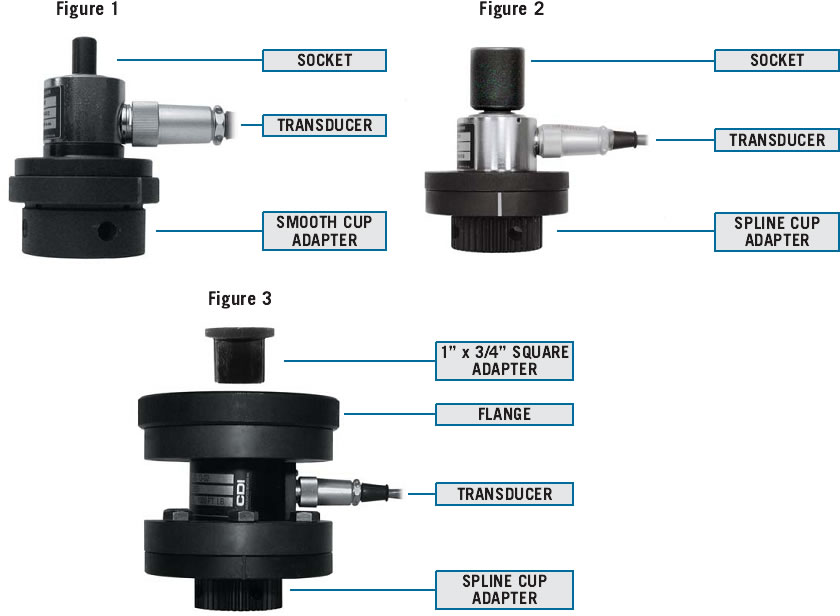 Figure 1

SOCKET

TRANSDUCER

SMOOTH CUP ADAPTER

Figure 2

SOCKET

TRANSDUCER

SPLINE CUP ADAPTER

Figure 3

1" x 3/4" SQUARE ADAPTER

FLANGE

CDI

TRANSDUCER

SPLINE CUP ADAPTER